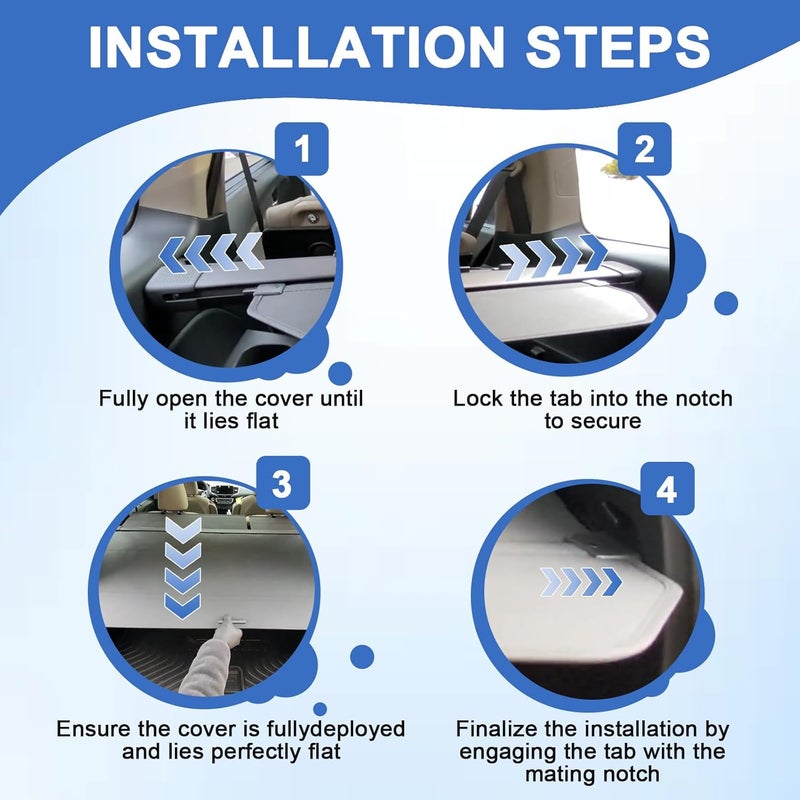 INSTALLATION STEPS

1

Fully open the cover until it lies flat

2

Lock the tab into the notch to secure

3

Ensure the cover is fullydeployed and lies perfectly flat

4

Finalize the installation by engaging the tab with the mating notch